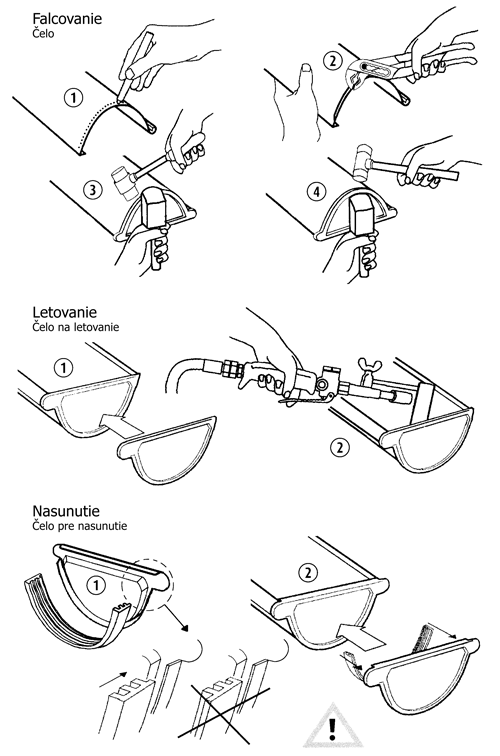 Falcovanie
Čelo

1

2

3

4

Letovanie
Čelo na letovanie

1

2

Nasunutie
Čelo pre nasunutie

1

2

!